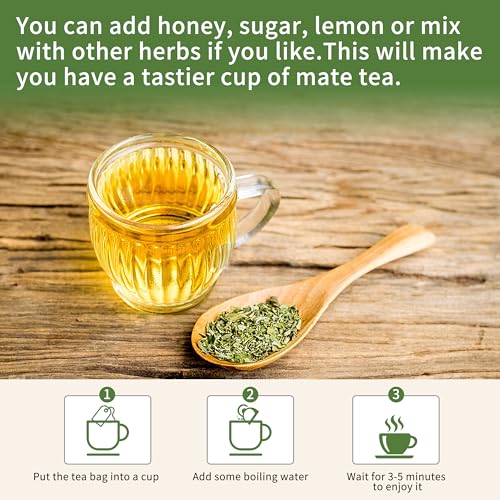 You can add honey, sugar, lemon or mix with other herbs if you like.This will make you have a tastier cup of mate tea.

1
Put the tea bag into a cup

2
Add some boiling water

3
Wait for 3-5 minutes to enjoy it